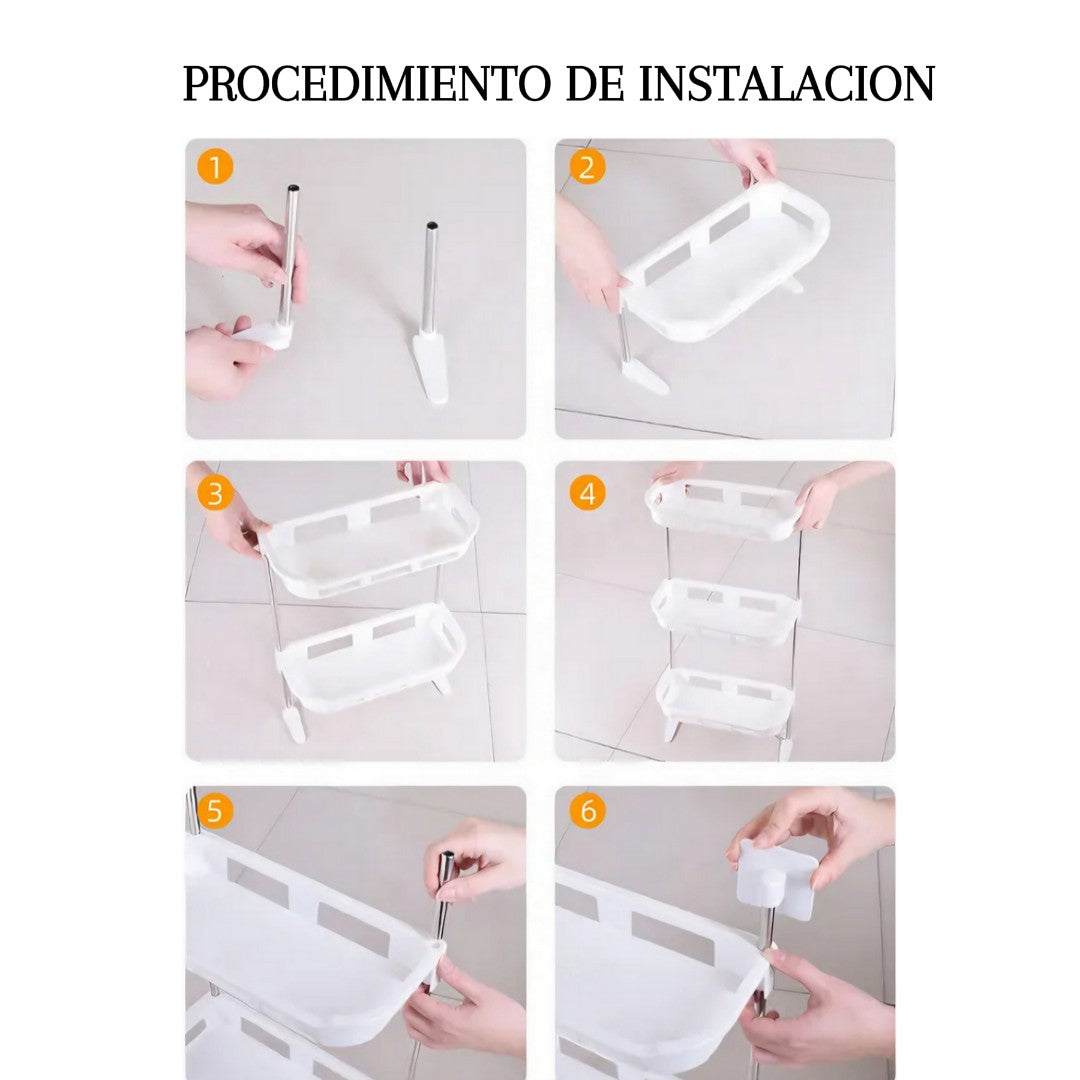 PROCEDIMIENTO DE INSTALACION

1

2

3

4

5

6