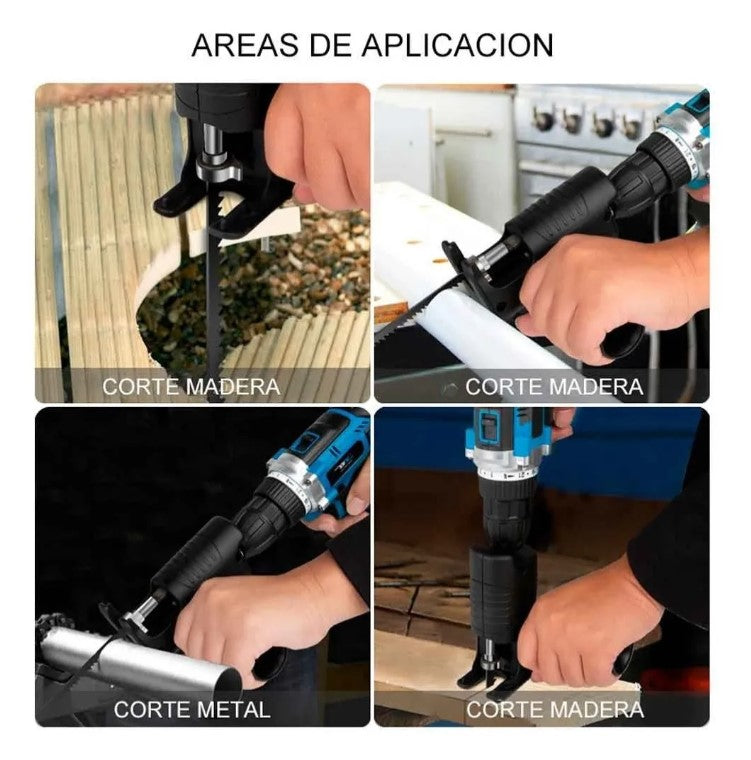 AREAS DE APLICACION

CORTE MADERA

CORTE MADERA

CORTE METAL

CORTE MADERA