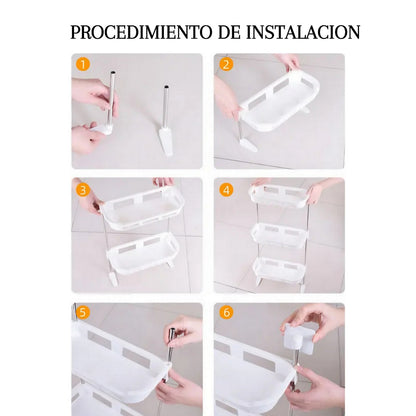 PROCEDIMIENTO DE INSTALACION

1

2

3

4

5

6